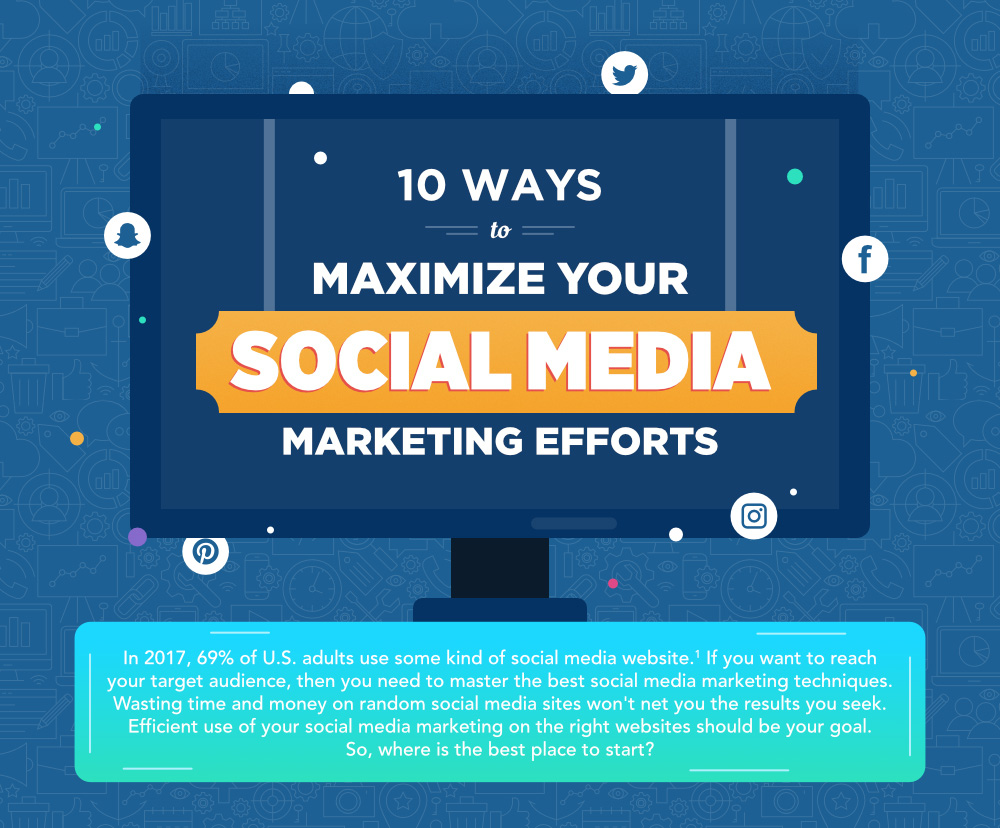 10 WAYS

to

MAXIMIZE YOUR

SOCIAL MEDIA

MARKETING EFFORTS

In 2017, 69% of U.S. adults use some kind of social media website.$^1$ If you want to reach your target audience, then you need to master the best social media marketing techniques. Wasting time and money on random social media sites won't net you the results you seek. Efficient use of your social media marketing on the right websites should be your goal. So, where is the best place to start?