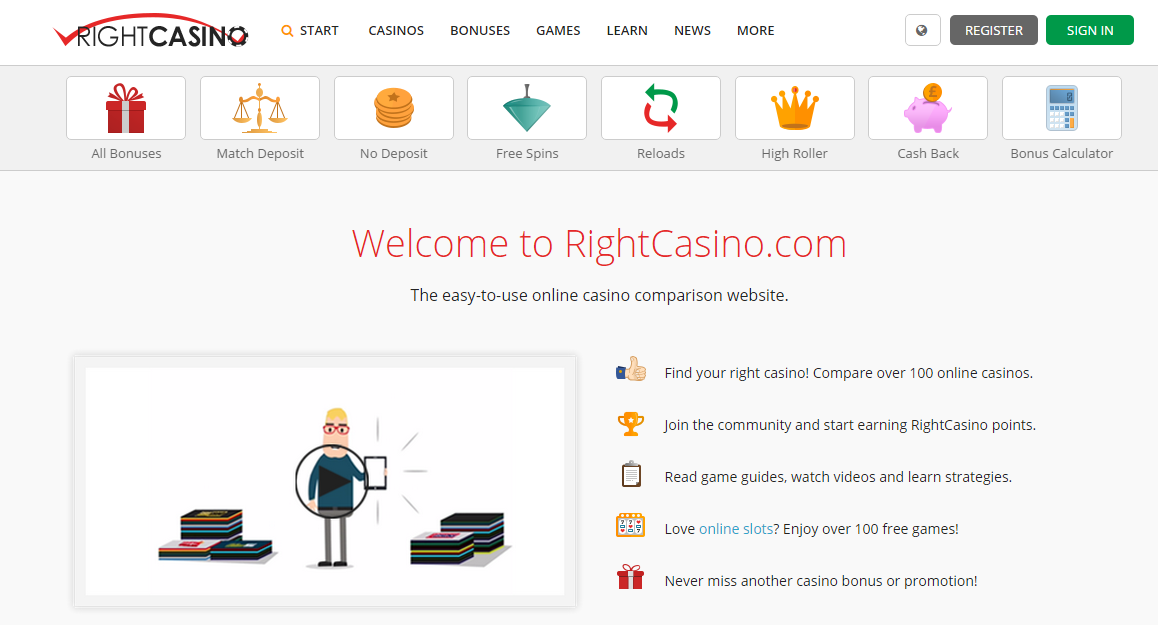 RIGHTCASINO

START CASINOS BONUSES GAMES LEARN NEWS MORE

REGISTER SIGN IN

All Bonuses Match Deposit No Deposit Free Spins Reloads High Roller Cash Back Bonus Calculator

Welcome to RightCasino.com

The easy-to-use online casino comparison website.

Find your right casino! Compare over 100 online casinos.

Join the community and start earning RightCasino points.

Read game guides, watch videos and learn strategies.

Love online slots? Enjoy over 100 free games!

Never miss another casino bonus or promotion!